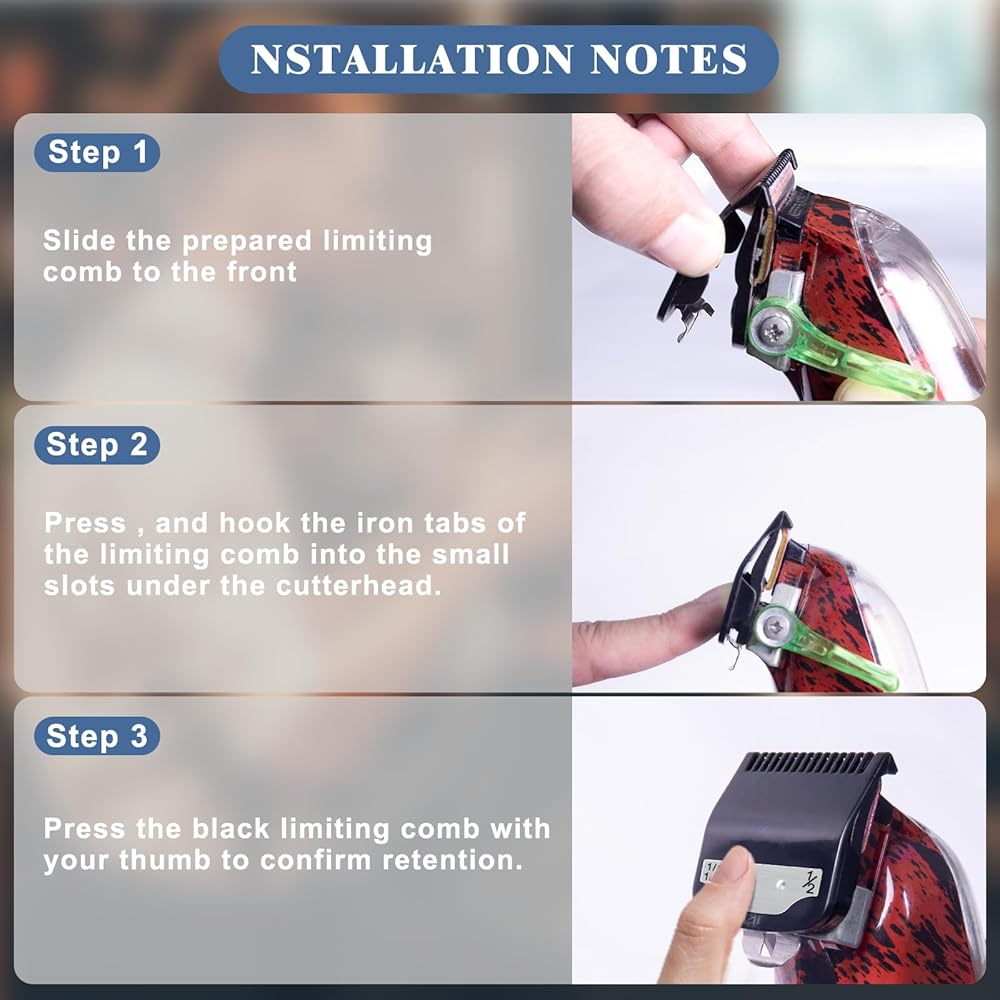 NSTALLATION NOTES

Step 1

Slide the prepared limiting comb to the front

Step 2

Press , and hook the iron tabs of the limiting comb into the small slots under the cutterhead.

Step 3

Press the black limiting comb with your thumb to confirm retention.

$\frac{1}{2}$