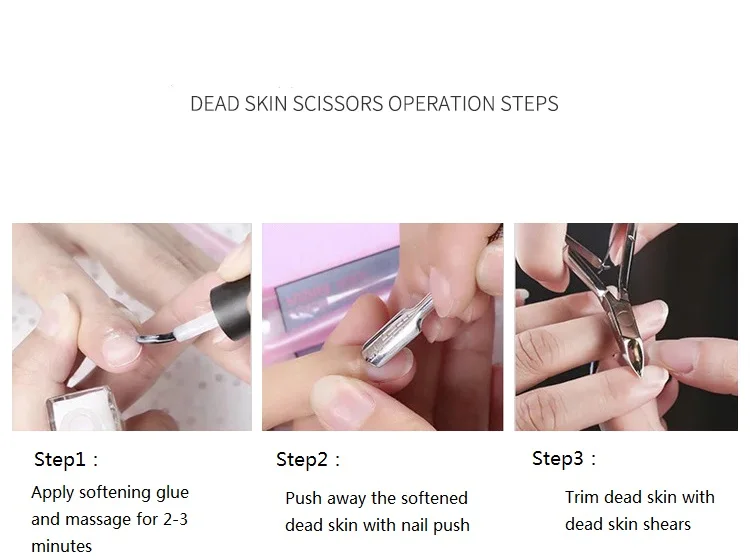 DEAD SKIN SCISSORS OPERATION STEPS

Step1：
Apply softening glue and massage for 2-3 minutes

Step2：
Push away the softened dead skin with nail push

Step3：
Trim dead skin with dead skin shears