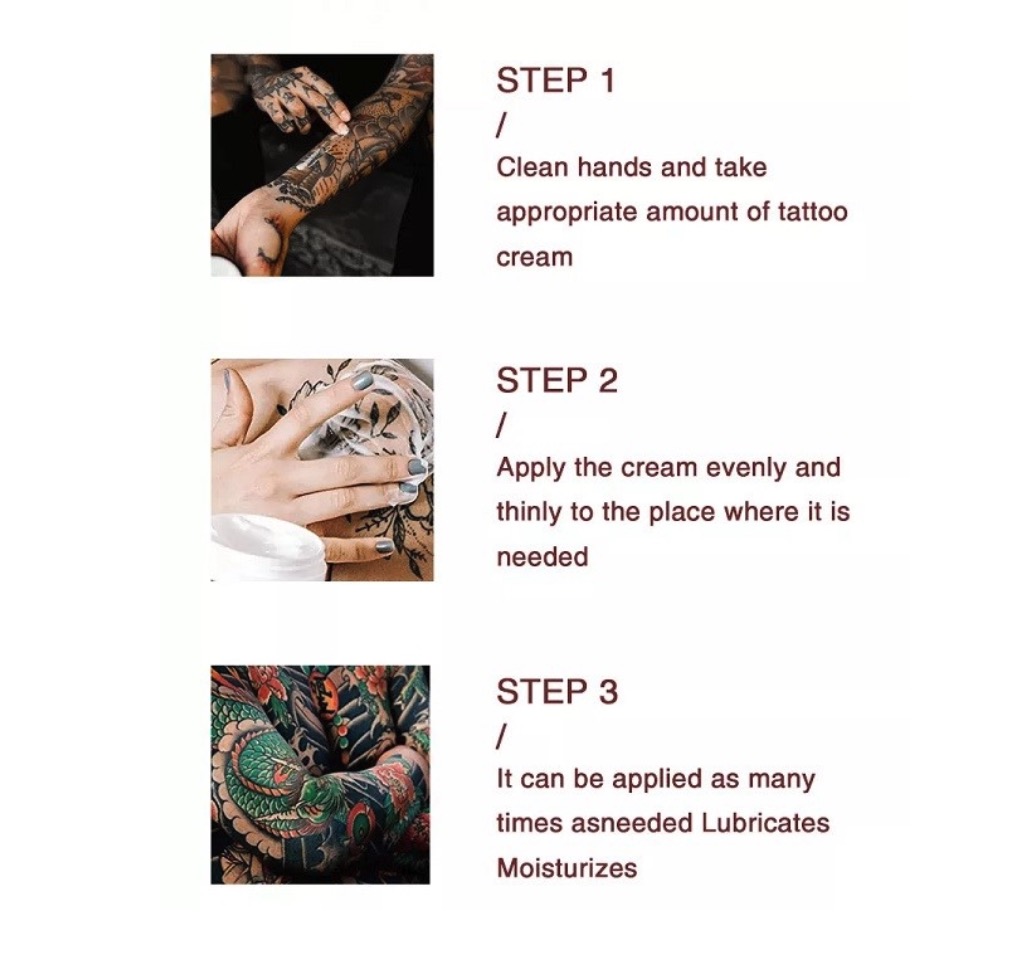 STEP 1
/
Clean hands and take appropriate amount of tattoo cream

STEP 2
/
Apply the cream evenly and thinly to the place where it is needed

STEP 3
/
It can be applied as many times asneeded Lubricates Moisturizes