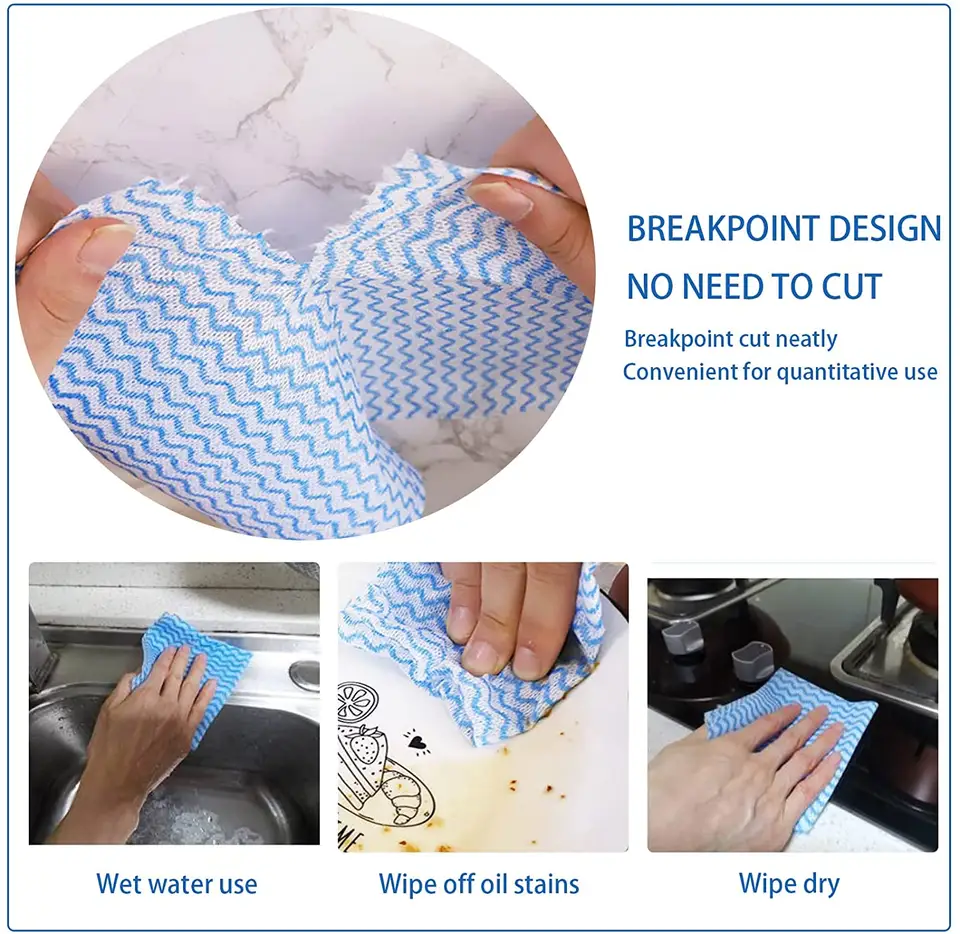 BREAKPOINT DESIGN
NO NEED TO CUT

Breakpoint cut neatly
Convenient for quantitative use

Wet water use

Wipe off oil stains

Wipe dry