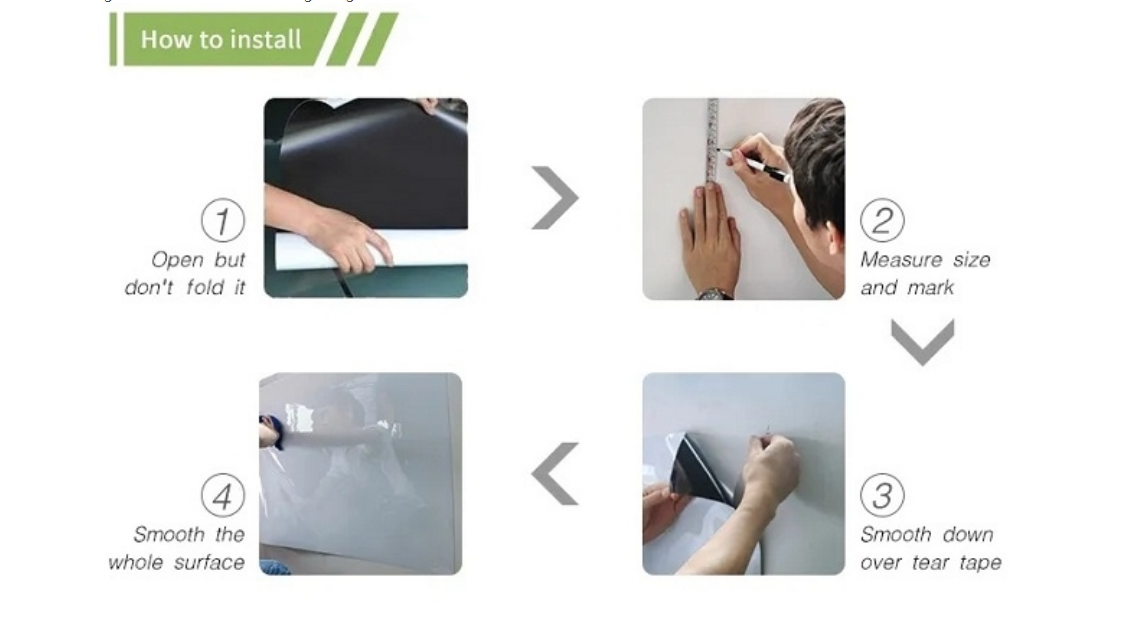 How to install

1
Open but don't fold it

2
Measure size and mark

3
Smooth down over tear tape

4
Smooth the whole surface