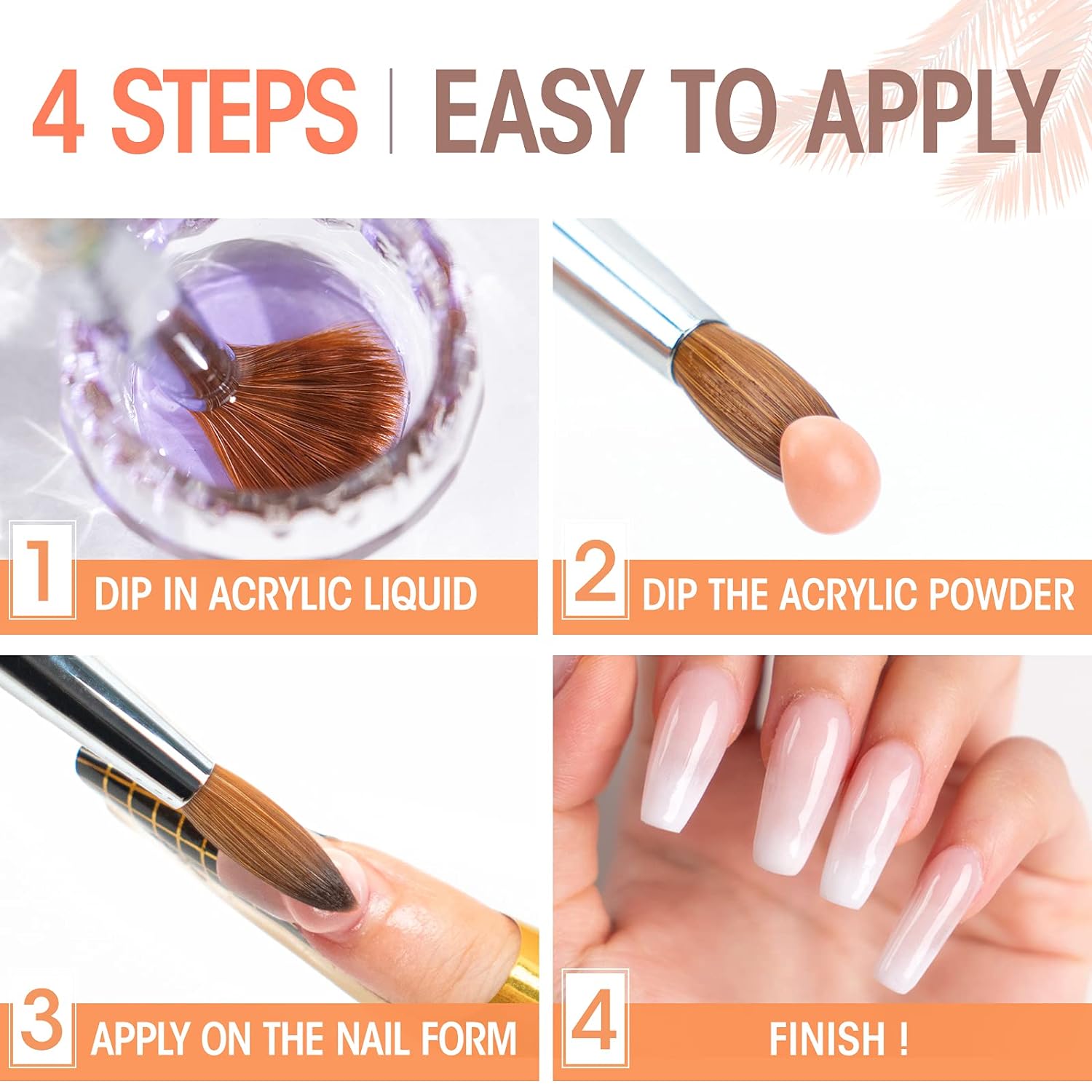 4 STEPS | EASY TO APPLY

1 DIP IN ACRYLIC LIQUID

2 DIP THE ACRYLIC POWDER

3 APPLY ON THE NAIL FORM

4 FINISH !