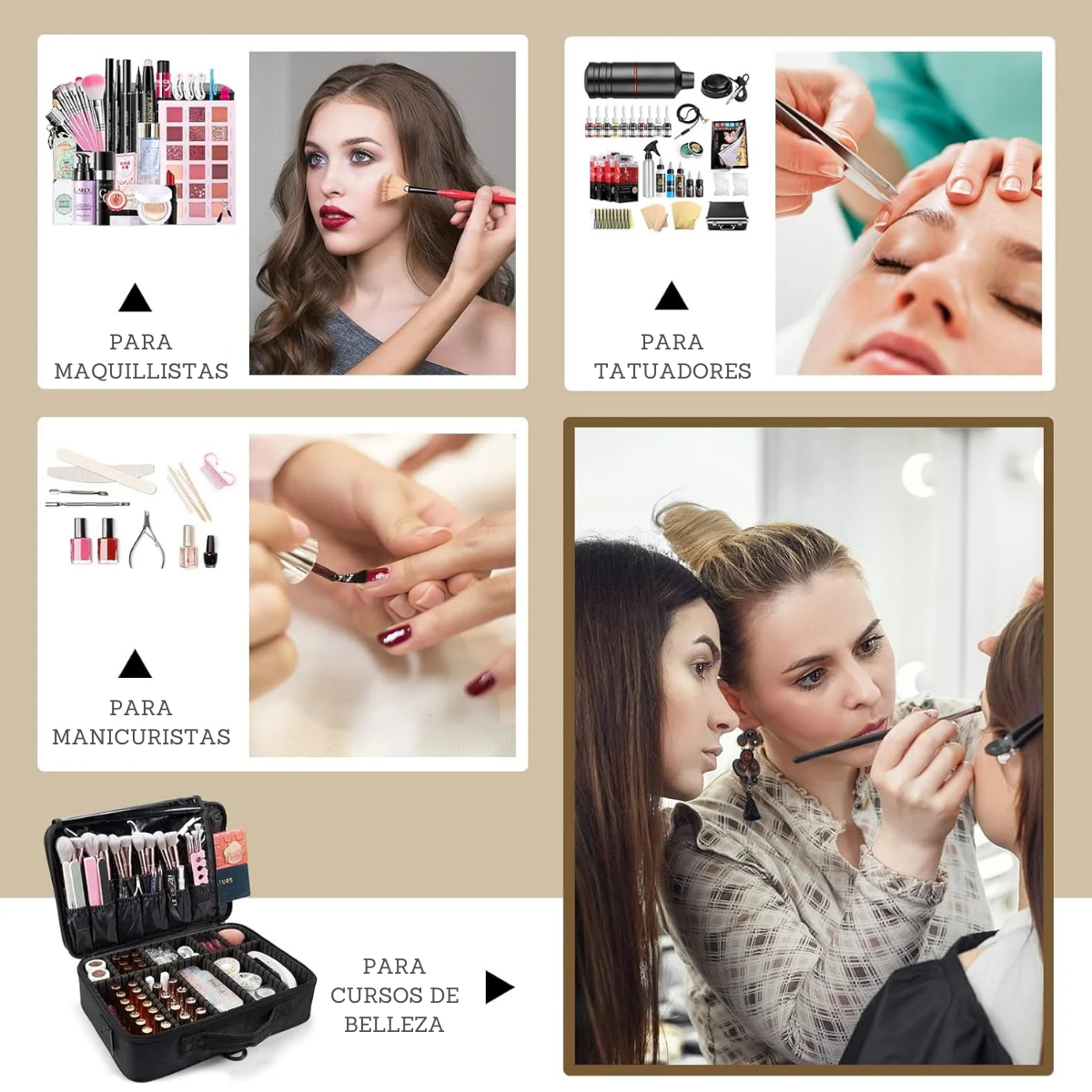 PARA MAQUILLISTAS

PARA TATUADORES

PARA MANICURISTAS

PARA CURSOS DE BELLEZA